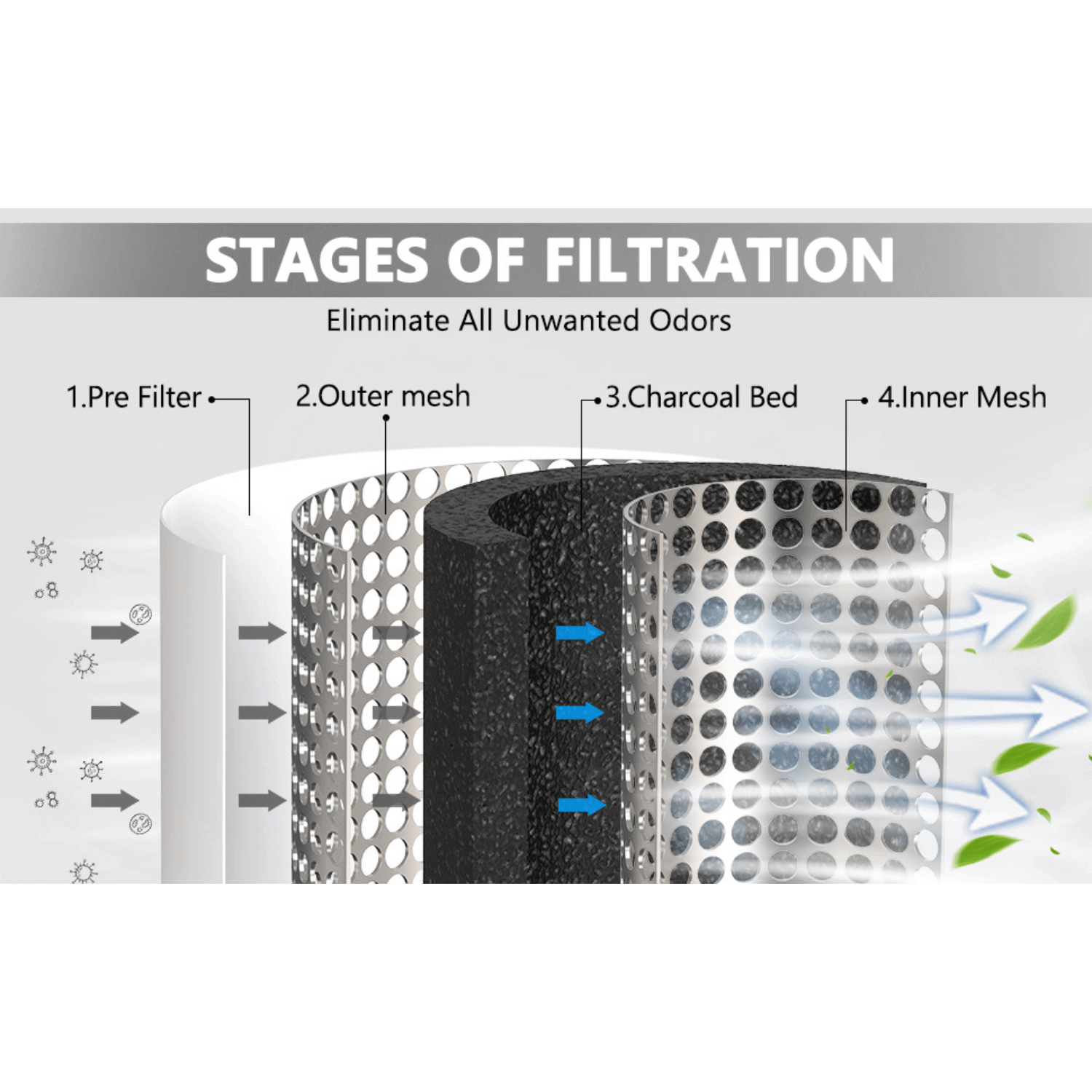 STAGES OF FILTRATION

Eliminate All Unwanted Odors

1.Pre Filter

2.Outer mesh

3.Charcoal Bed

4.Inner Mesh