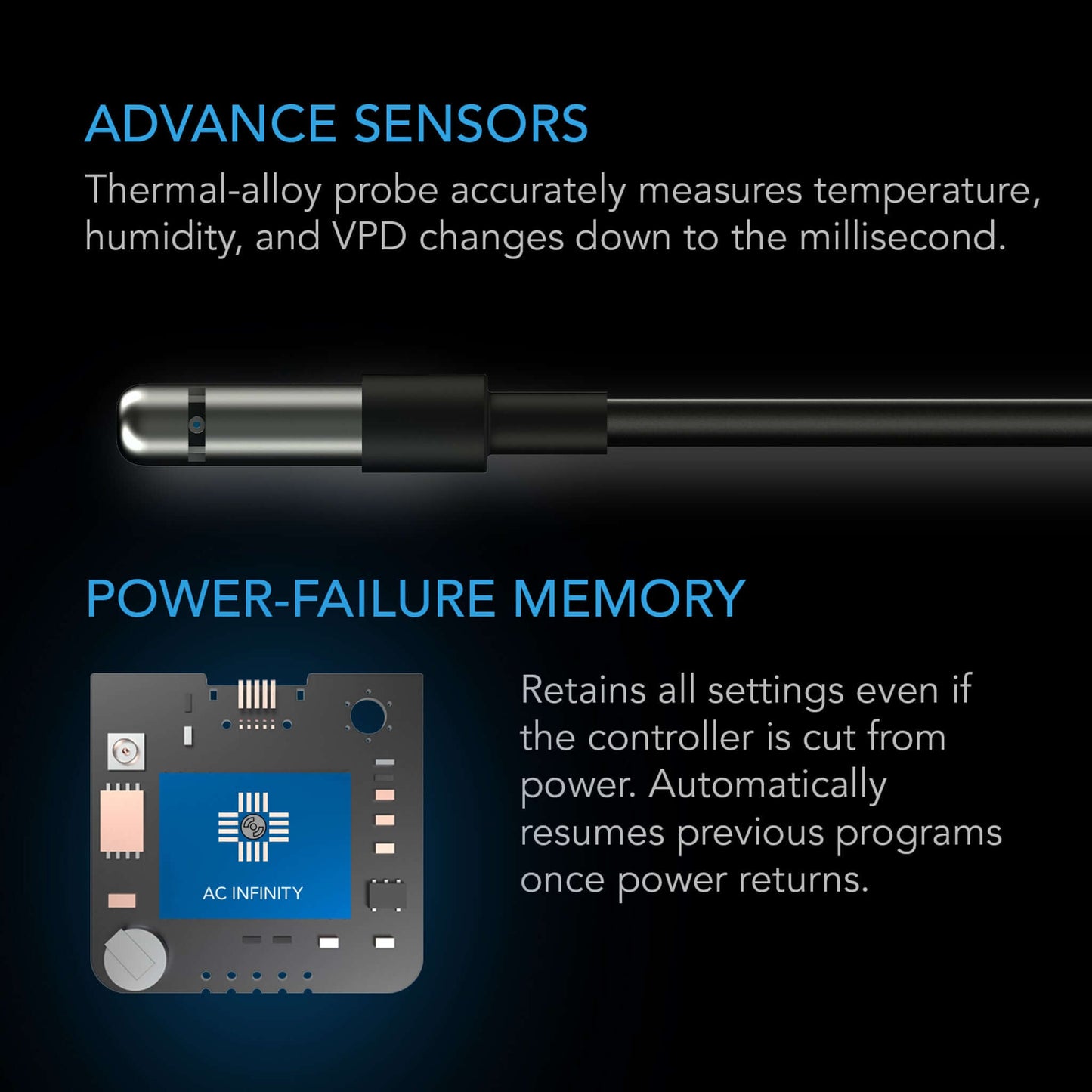 ADVANCE SENSORS

Thermal-alloy probe accurately measures temperature, humidity, and VPD changes down to the millisecond.

POWER-FAILURE MEMORY

AC INFINITY

Retains all settings even if the controller is cut from power. Automatically resumes previous programs once power returns.