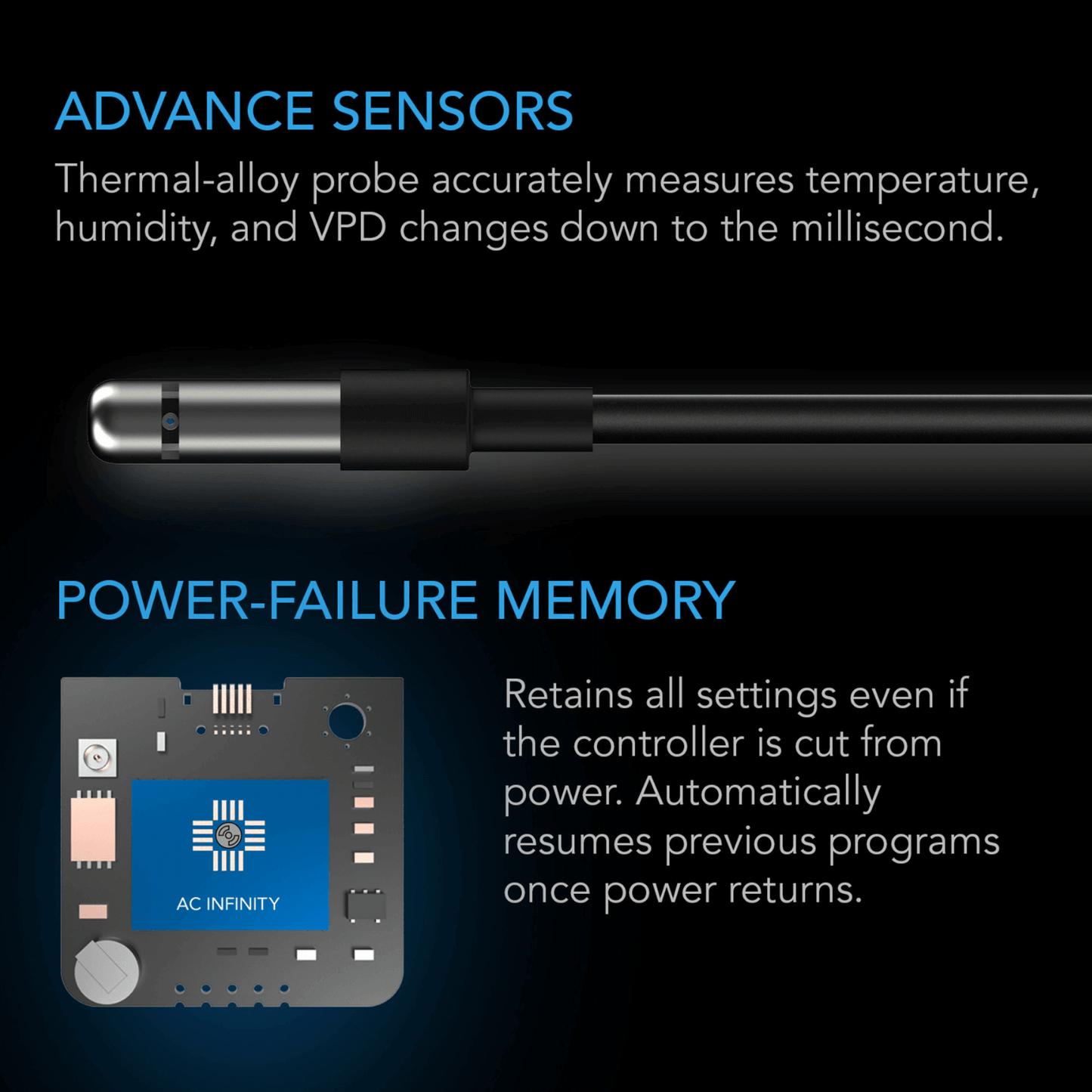 ADVANCE SENSORS

Thermal-alloy probe accurately measures temperature, humidity, and VPD changes down to the millisecond.

POWER-FAILURE MEMORY

AC INFINITY

Retains all settings even if the controller is cut from power. Automatically resumes previous programs once power returns.