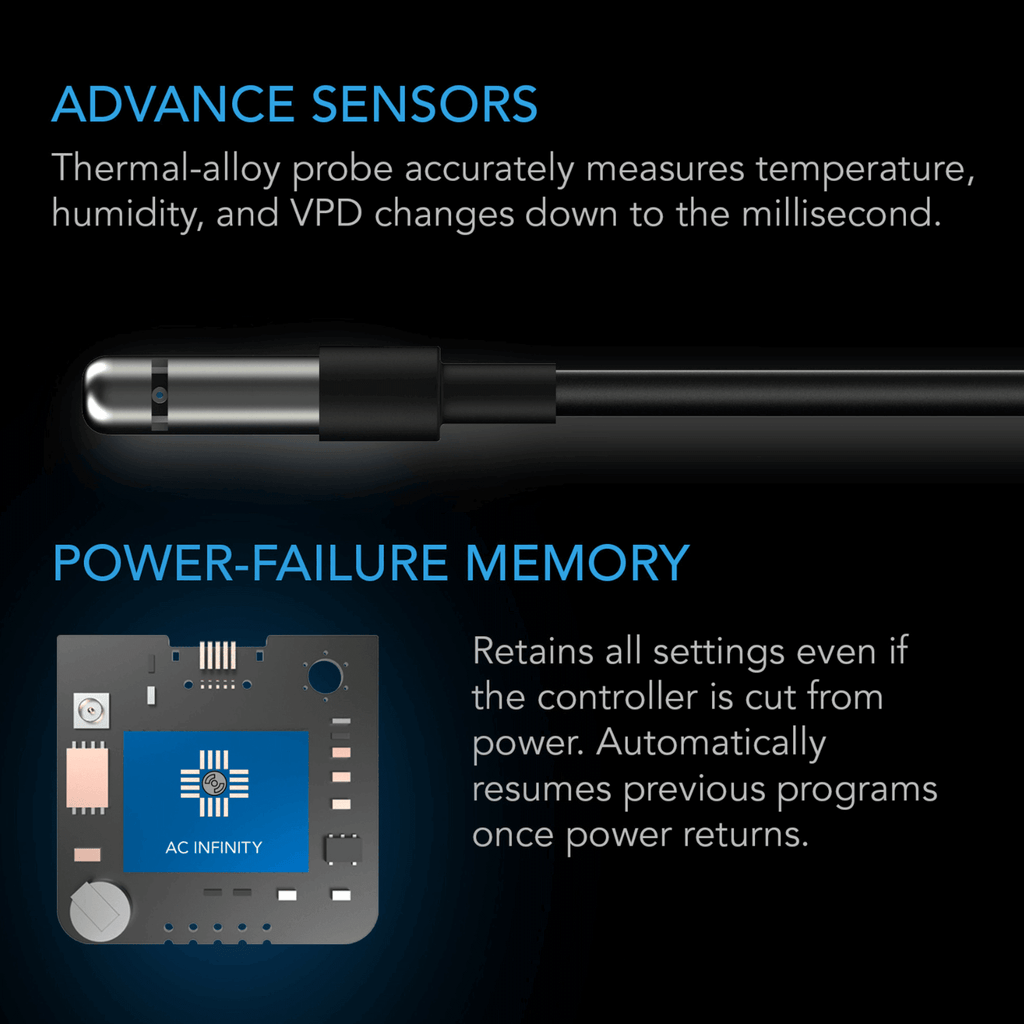 ADVANCE SENSORS

Thermal-alloy probe accurately measures temperature, humidity, and VPD changes down to the millisecond.

POWER-FAILURE MEMORY

AC INFINITY

Retains all settings even if the controller is cut from power. Automatically resumes previous programs once power returns.