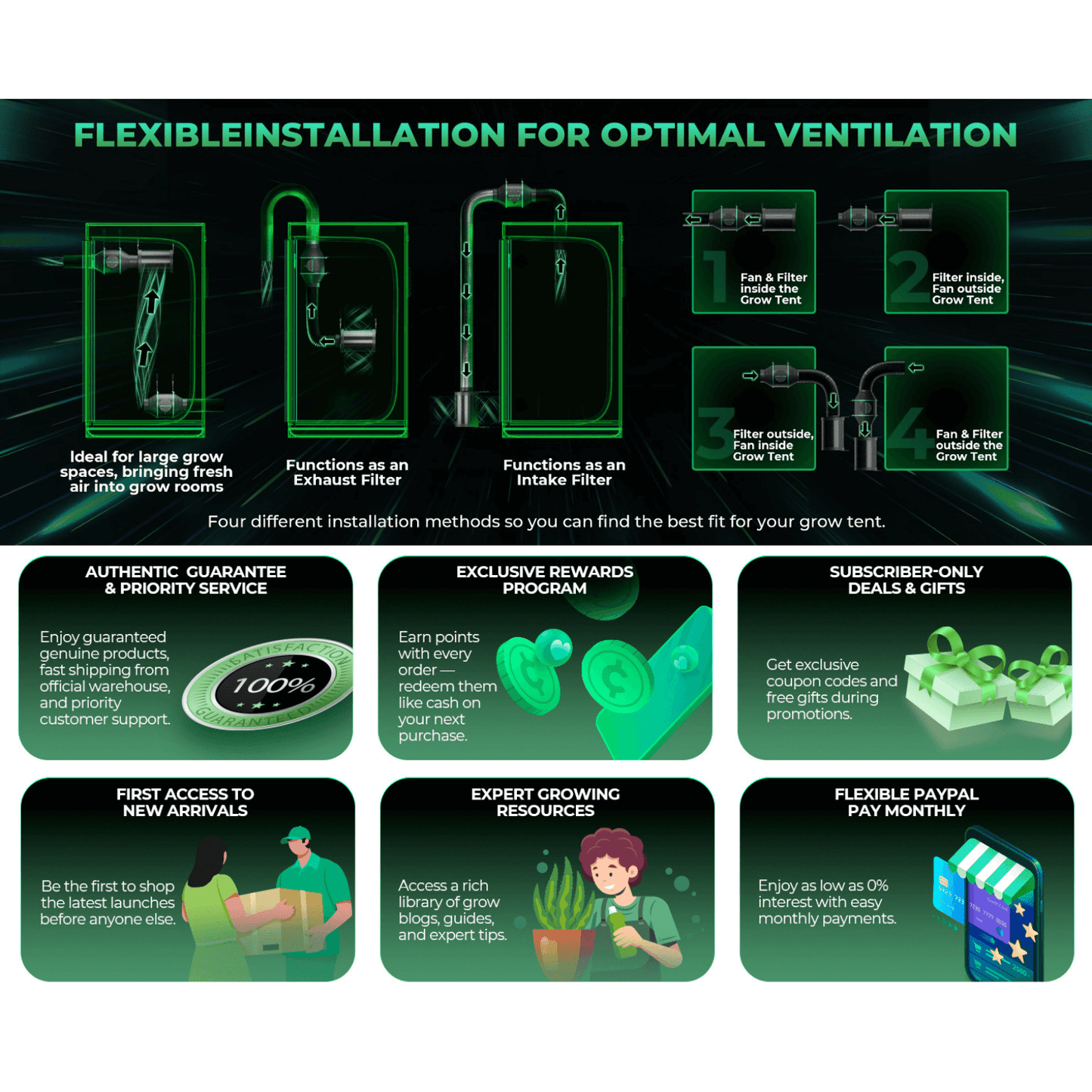 FLEXIBLEINSTALLATION FOR OPTIMAL VENTILATION

Ideal for large grow spaces, bringing fresh air into grow rooms

Functions as an Exhaust Filter

Functions as an Intake Filter

1 Fan & Filter inside the Grow Tent

2 Filter inside, Fan outside Grow Tent

3 Filter outside, Fan inside Grow Tent

4 Fan & Filter outside the Grow Tent

Four different installation methods so you can find the best fit for your grow tent.

AUTHENTIC GUARANTEE & PRIORITY SERVICE

Enjoy guaranteed genuine products, fast shipping from official warehouse, and priority customer support.

SATISFACTION 100% GUARANTEED

EXCLUSIVE REWARDS PROGRAM

Earn points with every order — redeem them like cash on your next purchase.

SUBSCRIBER-ONLY DEALS & GIFTS

Get exclusive coupon codes and free gifts during promotions.

FIRST ACCESS TO NEW ARRIVALS

Be the first to shop the latest launches before anyone else.

EXPERT GROWING RESOURCES

Access a rich library of grow blogs, guides, and expert tips.

FLEXIBLE PAYPAL PAY MONTHLY

Enjoy as low as 0% interest with easy monthly payments.